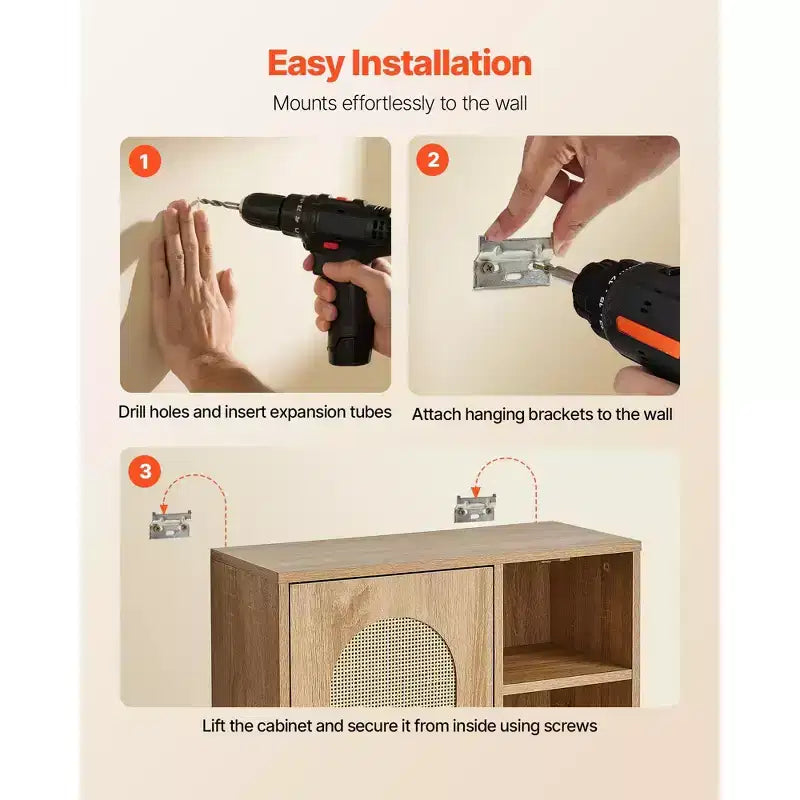 Easy Installation

Mounts effortlessly to the wall

1

Drill holes and insert expansion tubes

2

Attach hanging brackets to the wall

3

Lift the cabinet and secure it from inside using screws